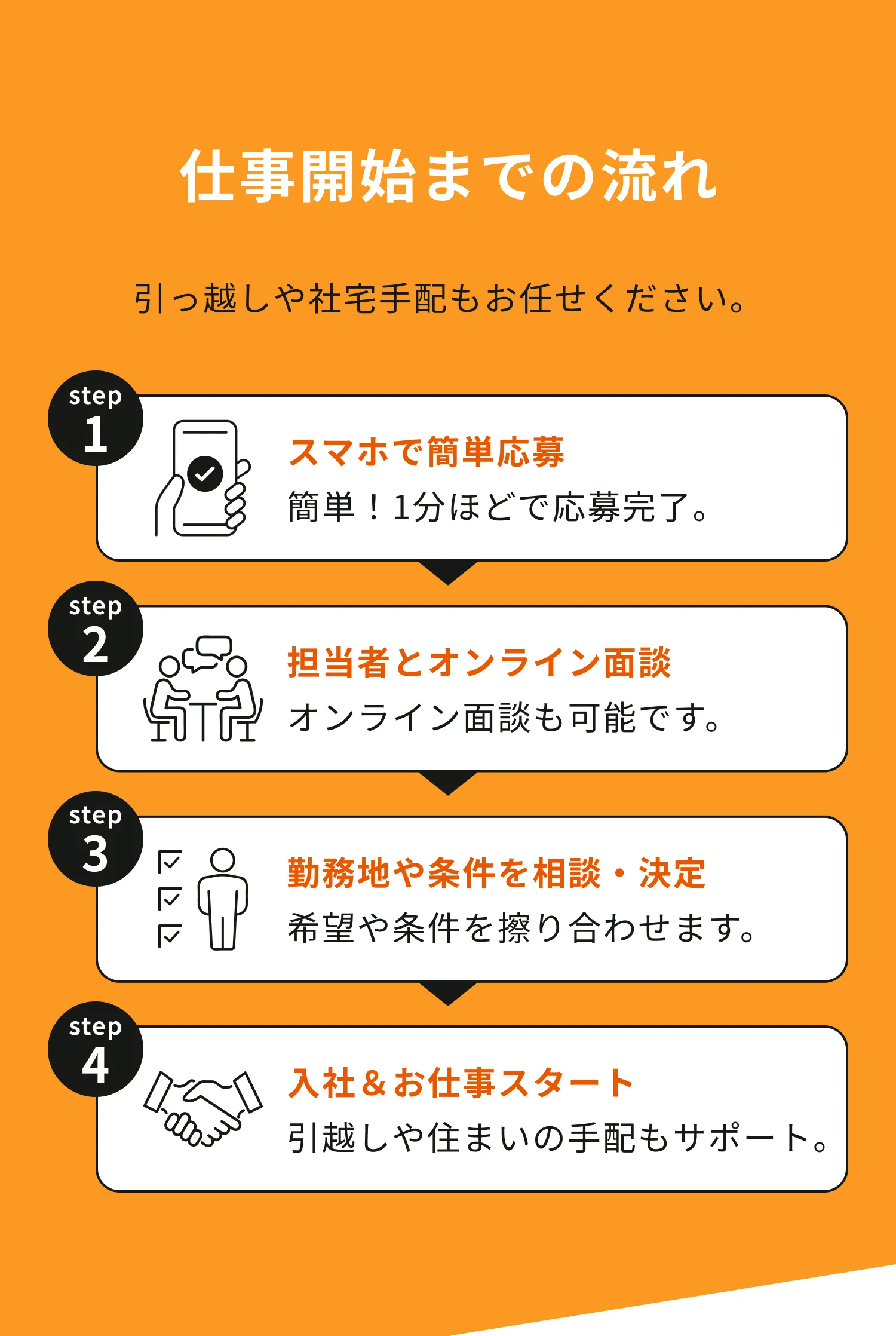 仕事開始までの流れ

引っ越しや社宅手配もお任せください。

step
1

スマホで簡単応募

簡単！1分ほどで応募完了。

step
2

担当者とオンライン面談

オンライン面談も可能です。

step
3

勤務地や条件を相談・決定

希望や条件を擦り合わせます。

step
4

入社＆お仕事スタート

引越しや住まいの手配もサポート。